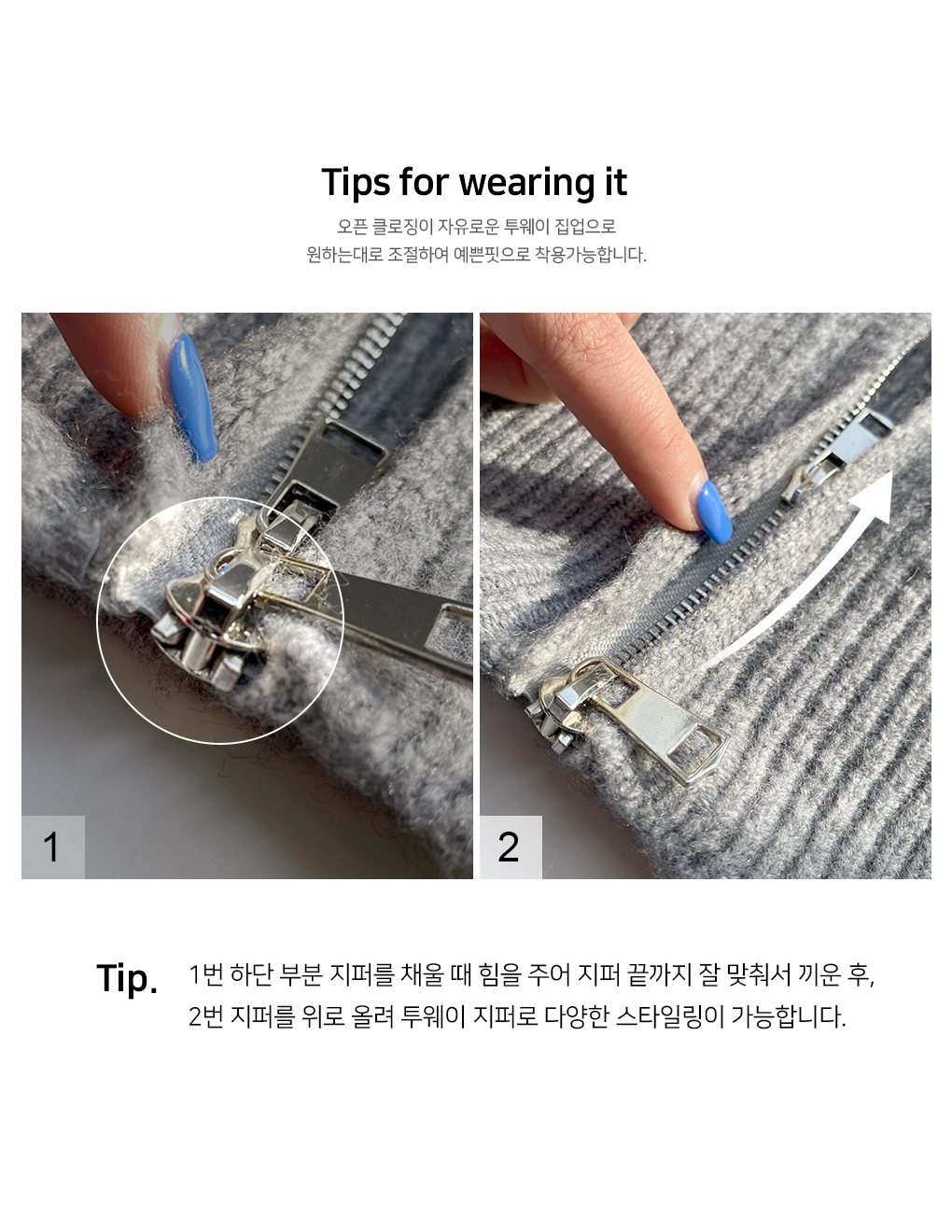 Tips for wearing it

오픈 클로징이 자유로운 투웨이 집업으로
원하는대로 조절하여 예쁜핏으로 착용가능합니다.

1

2

Tip. 1번 하단 부분 지퍼를 채울 때 힘을 주어 지퍼 끝까지 잘 맞춰서 끼운 후,
2번 지퍼를 위로 올려 투웨이 지퍼로 다양한 스타일링이 가능합니다.